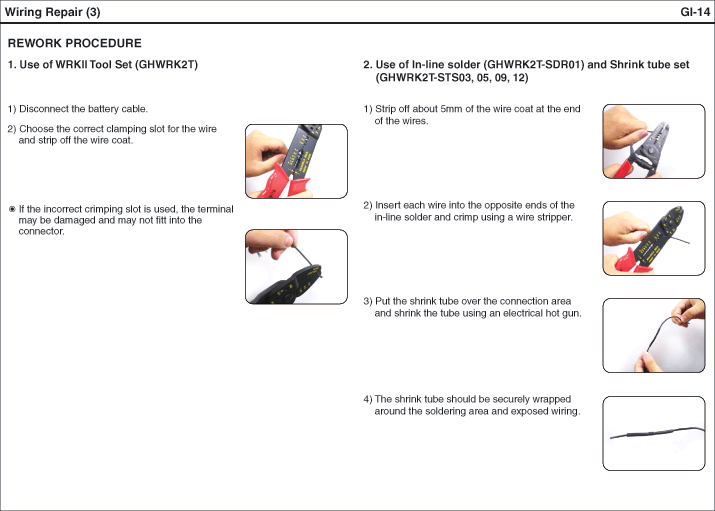 Wiring Repair (3)

GI-14

REWORK PROCEDURE

1. Use of WRKII Tool Set (GHWRK2T)

1) Disconnect the battery cable.

2) Choose the correct clamping slot for the wire and strip off the wire coat.

※ If the incorrect crimping slot is used, the terminal may be damaged and may not fitt into the connector.

2. Use of In-line solder (GHWRK2T-SDR01) and Shrink tube set (GHWRK2T-STS03, 05, 09, 12)

1) Strip off about 5mm of the wire coat at the end of the wires.

2) Insert each wire into the opposite ends of the in-line solder and crimp using a wire stripper.

3) Put the shrink tube over the connection area and shrink the tube using an electrical hot gun.

4) The shrink tube should be securely wrapped around the soldering area and exposed wiring.